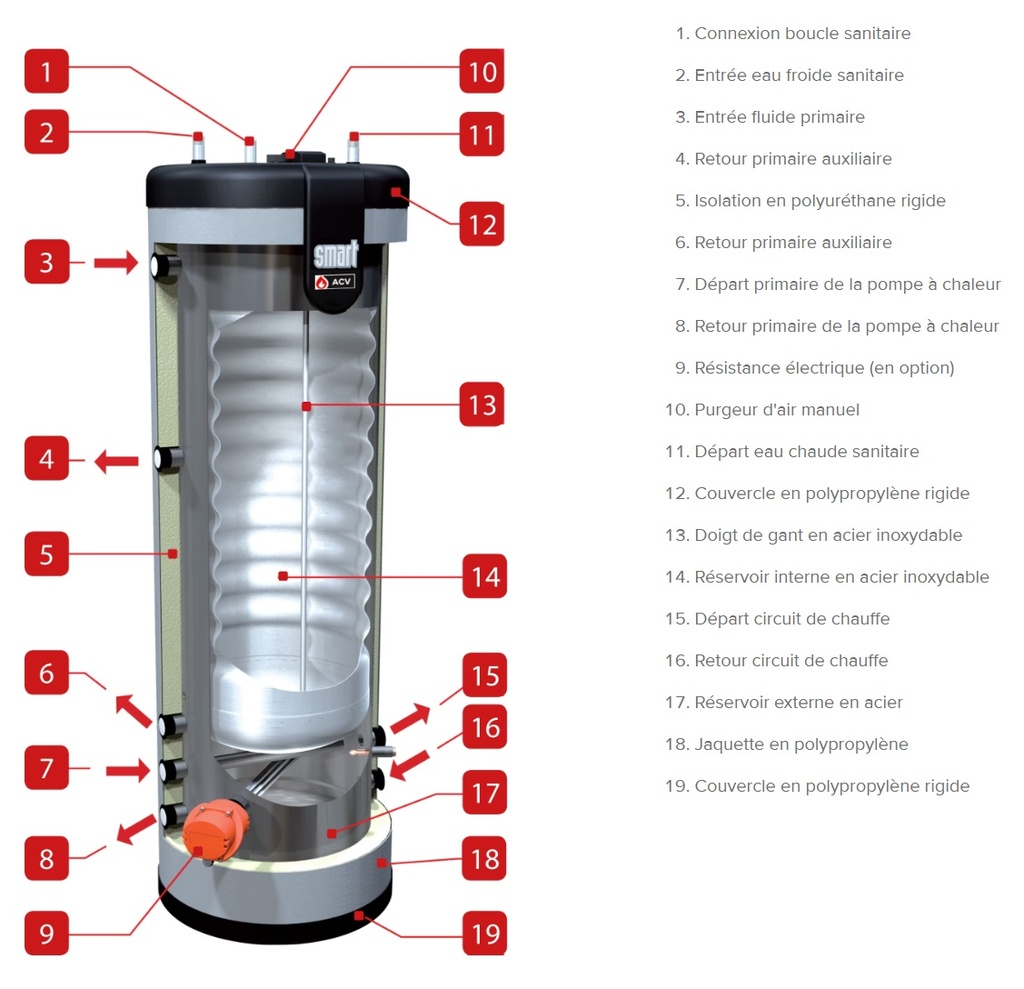 1
2
3
4
5
6
7
8
9
10
11
12
13
14
15
16
17
18
19

smart
ACV

1. Connexion boucle sanitaire
2. Entrée eau froide sanitaire
3. Entrée fluide primaire
4. Retour primaire auxiliaire
5. Isolation en polyuréthane rigide
6. Retour primaire auxiliaire
7. Départ primaire de la pompe à chaleur
8. Retour primaire de la pompe à chaleur
9. Résistance électrique (en option)
10. Purgeur d'air manuel
11. Départ eau chaude sanitaire
12. Couvercle en polypropylène rigide
13. Doigt de gant en acier inoxydable
14. Réservoir interne en acier inoxydable
15. Départ circuit de chauffe
16. Retour circuit de chauffe
17. Réservoir externe en acier
18. Jaquette en polypropylène
19. Couvercle en polypropylène rigide