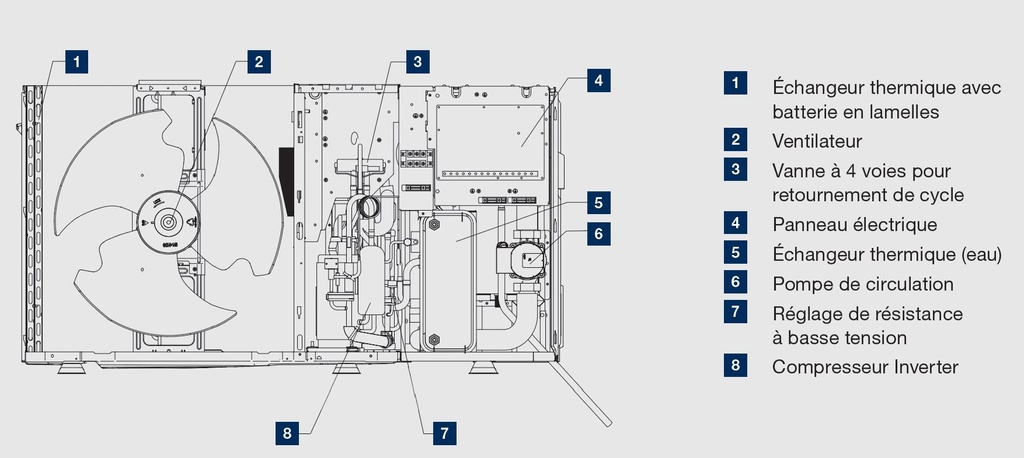 1
2
3
4
5
6
8
7

1 Échangeur thermique avec batterie en lamelles
2 Ventilateur
3 Vanne à 4 voies pour retournement de cycle
4 Panneau électrique
5 Échangeur thermique (eau)
6 Pompe de circulation
7 Réglage de résistance à basse tension
8 Compresseur Inverter